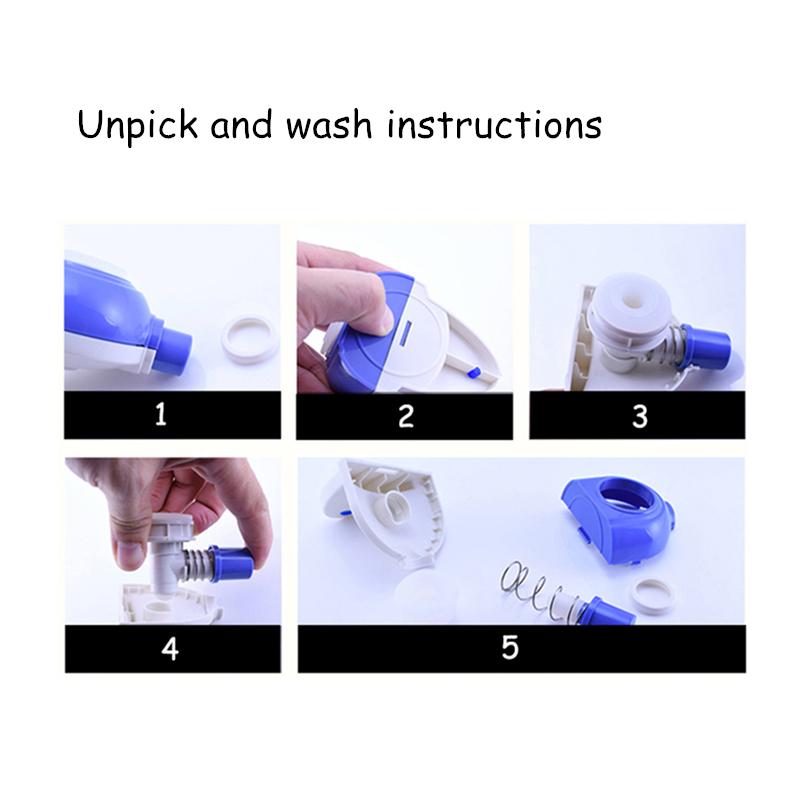 Unpick and wash instructions

1

2

3

4

5